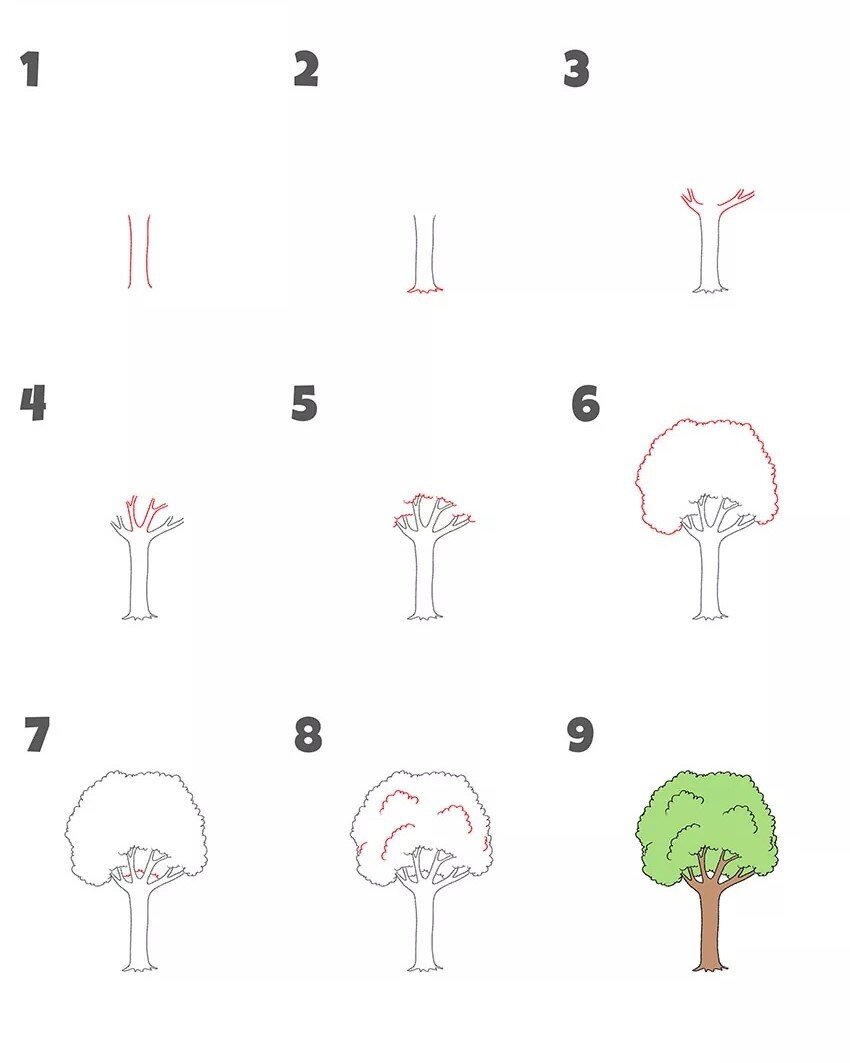 1
2
3
4
5
6
7
8
9